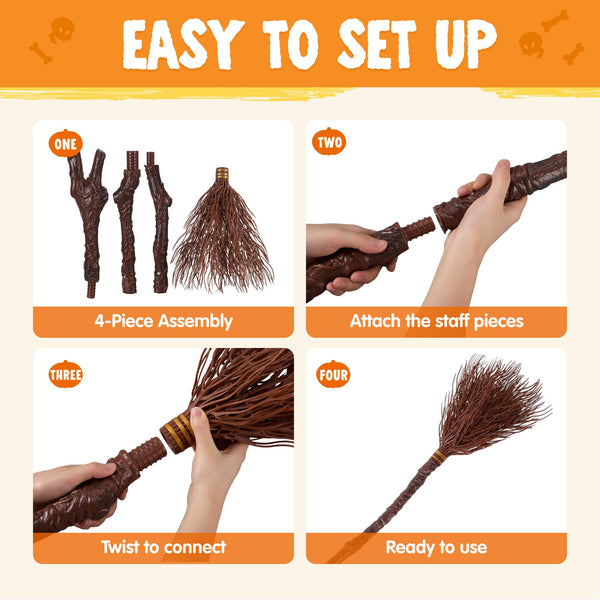 EASY TO SET UP

ONE

4-Piece Assembly

TWO

Attach the staff pieces

THREE

Twist to connect

FOUR

Ready to use