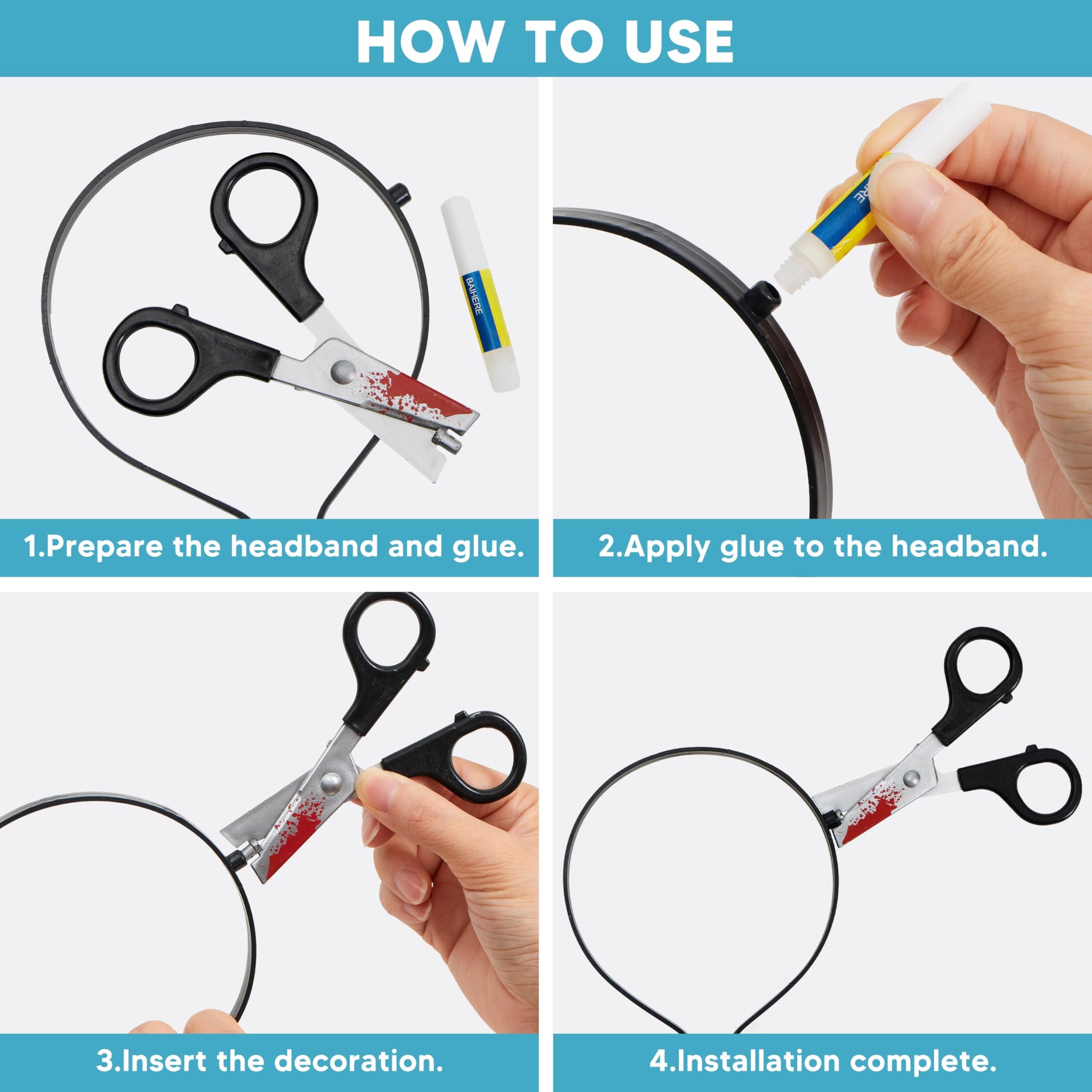 HOW TO USE

BAIHERE

MADE IN CHINA

1.Prepare the headband and glue.

2.Apply glue to the headband.

3.Insert the decoration.

4.Installation complete.