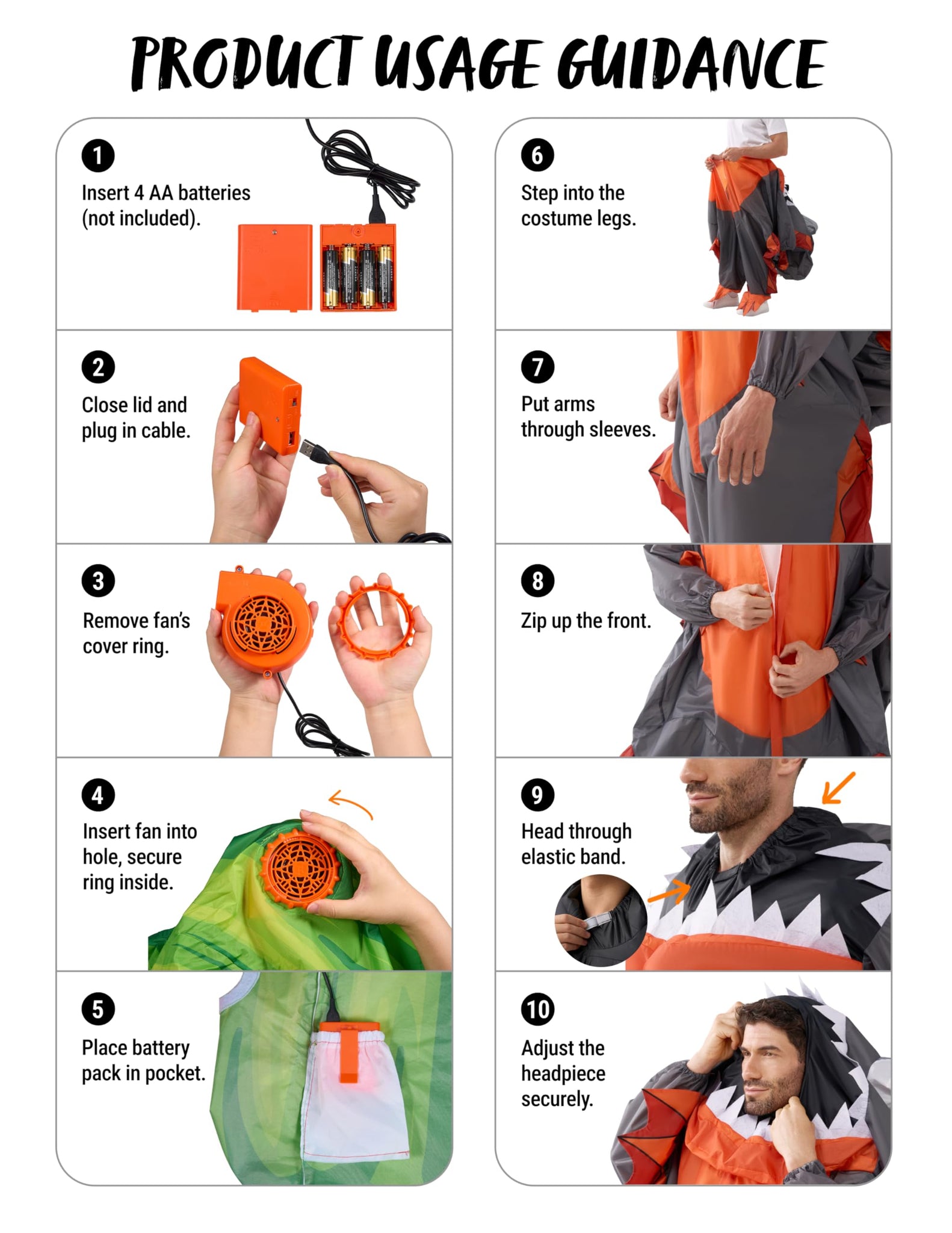 PRODUCT USAGE GUIDANCE

1
Insert 4 AA batteries (not included).

2
Close lid and plug in cable.

3
Remove fan's cover ring.

4
Insert fan into hole, secure ring inside.

5
Place battery pack in pocket.

6
Step into the costume legs.

7
Put arms through sleeves.

8
Zip up the front.

9
Head through elastic band.

10
Adjust the headpiece securely.