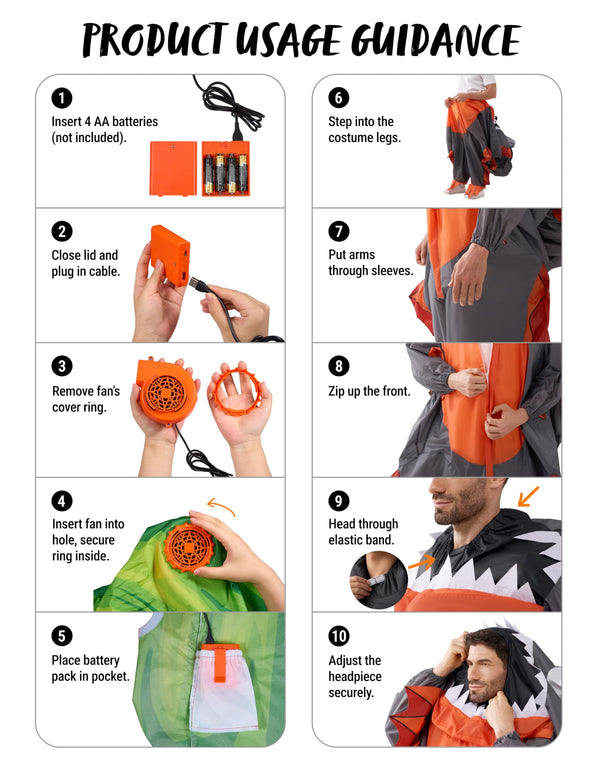 PRODUCT USAGE GUIDANCE

1
Insert 4 AA batteries (not included).

2
Close lid and plug in cable.

3
Remove fan's cover ring.

4
Insert fan into hole, secure ring inside.

5
Place battery pack in pocket.

6
Step into the costume legs.

7
Put arms through sleeves.

8
Zip up the front.

9
Head through elastic band.

10
Adjust the headpiece securely.