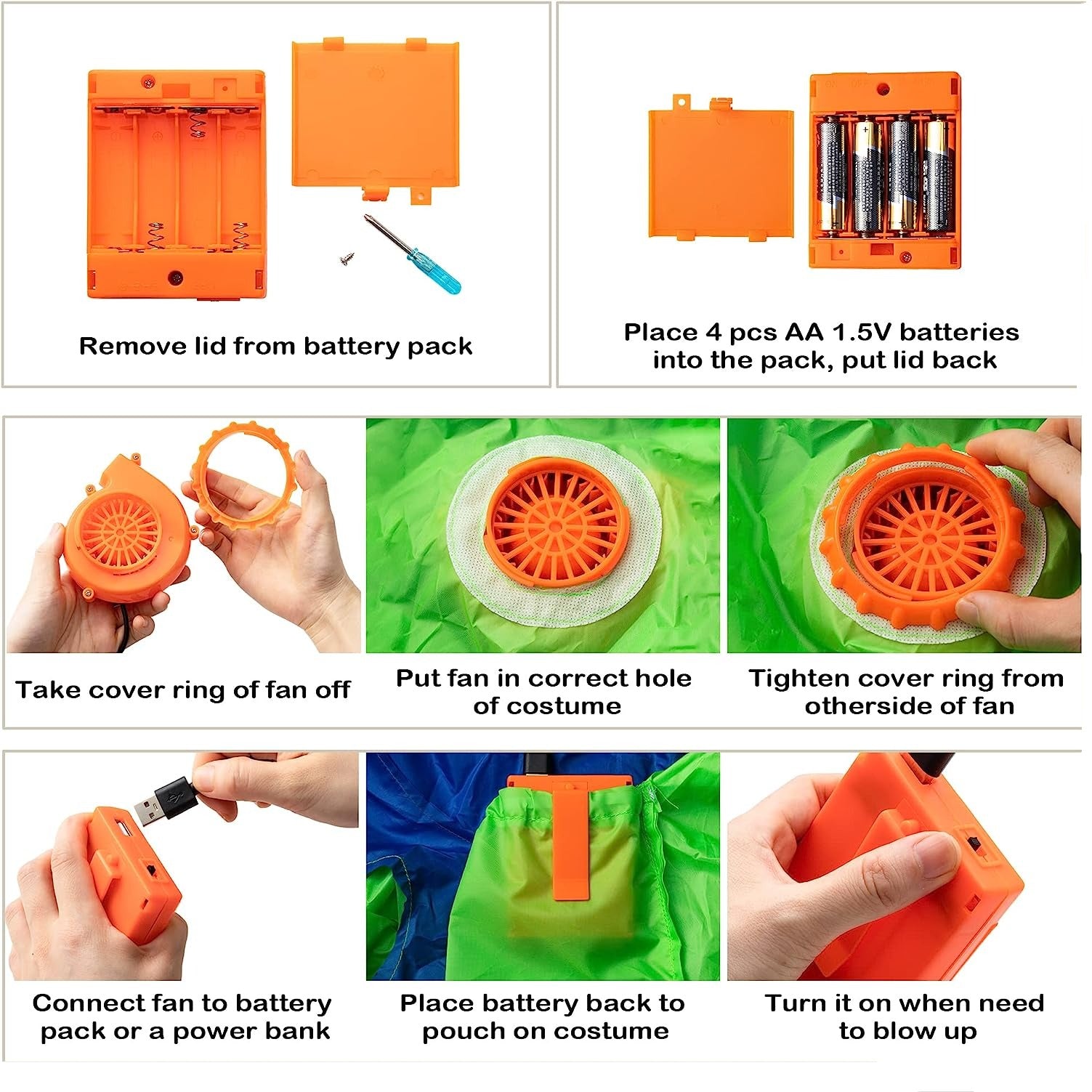 Remove lid from battery pack

Place 4 pcs AA 1.5V batteries into the pack, put lid back

Take cover ring of fan off

Put fan in correct hole of costume

Tighten cover ring from otherside of fan

Connect fan to battery pack or a power bank

Place battery back to pouch on costume

Turn it on when need to blow up