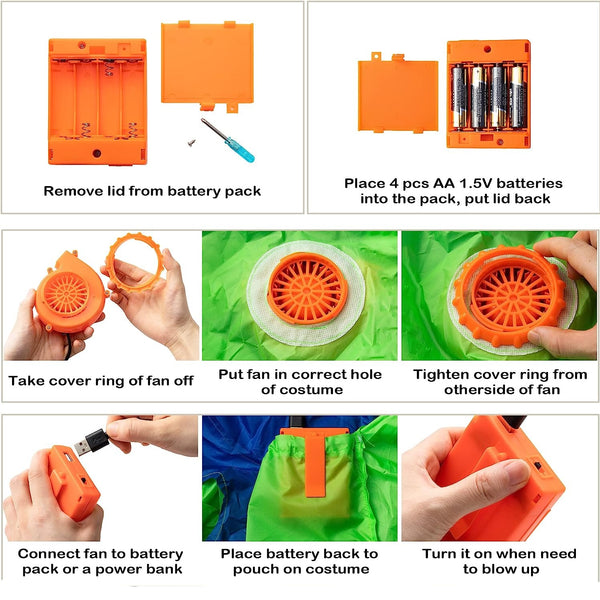 Remove lid from battery pack

Place 4 pcs AA 1.5V batteries into the pack, put lid back

Take cover ring of fan off

Put fan in correct hole of costume

Tighten cover ring from otherside of fan

Connect fan to battery pack or a power bank

Place battery back to pouch on costume

Turn it on when need to blow up