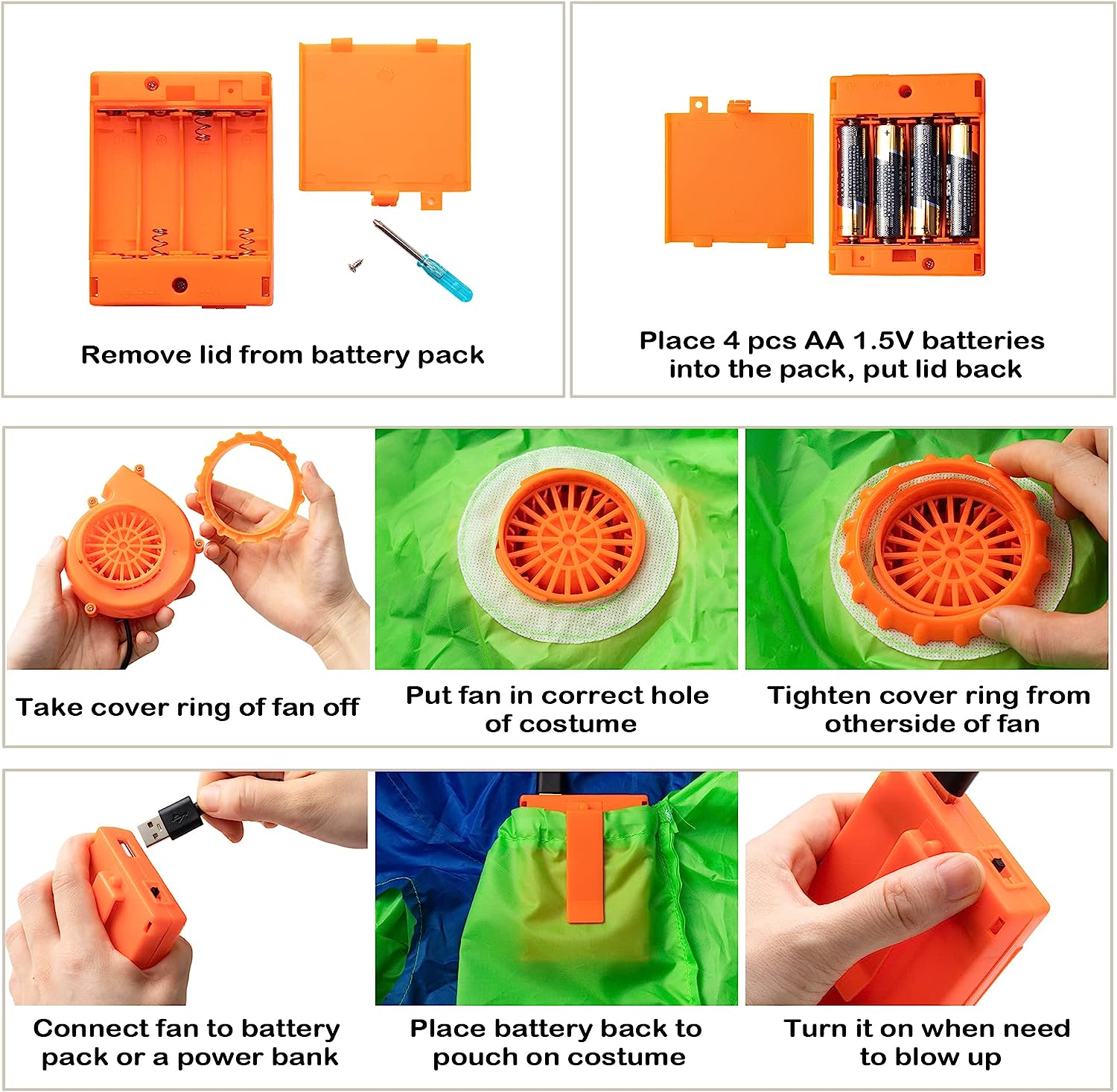 Remove lid from battery pack

Place 4 pcs AA 1.5V batteries into the pack, put lid back

Take cover ring of fan off

Put fan in correct hole of costume

Tighten cover ring from otherside of fan

Connect fan to battery pack or a power bank

Place battery back to pouch on costume

Turn it on when need to blow up