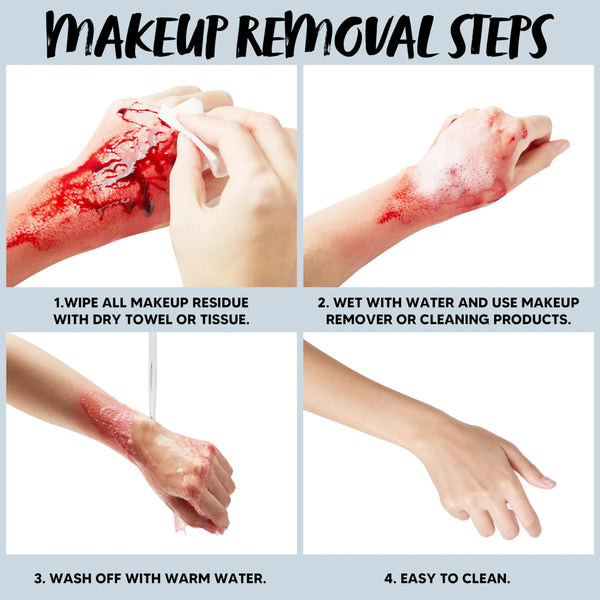 MAKEUP REMOVAL STEPS

1.WIPE ALL MAKEUP RESIDUE WITH DRY TOWEL OR TISSUE.

2. WET WITH WATER AND USE MAKEUP REMOVER OR CLEANING PRODUCTS.

3. WASH OFF WITH WARM WATER.

4. EASY TO CLEAN.