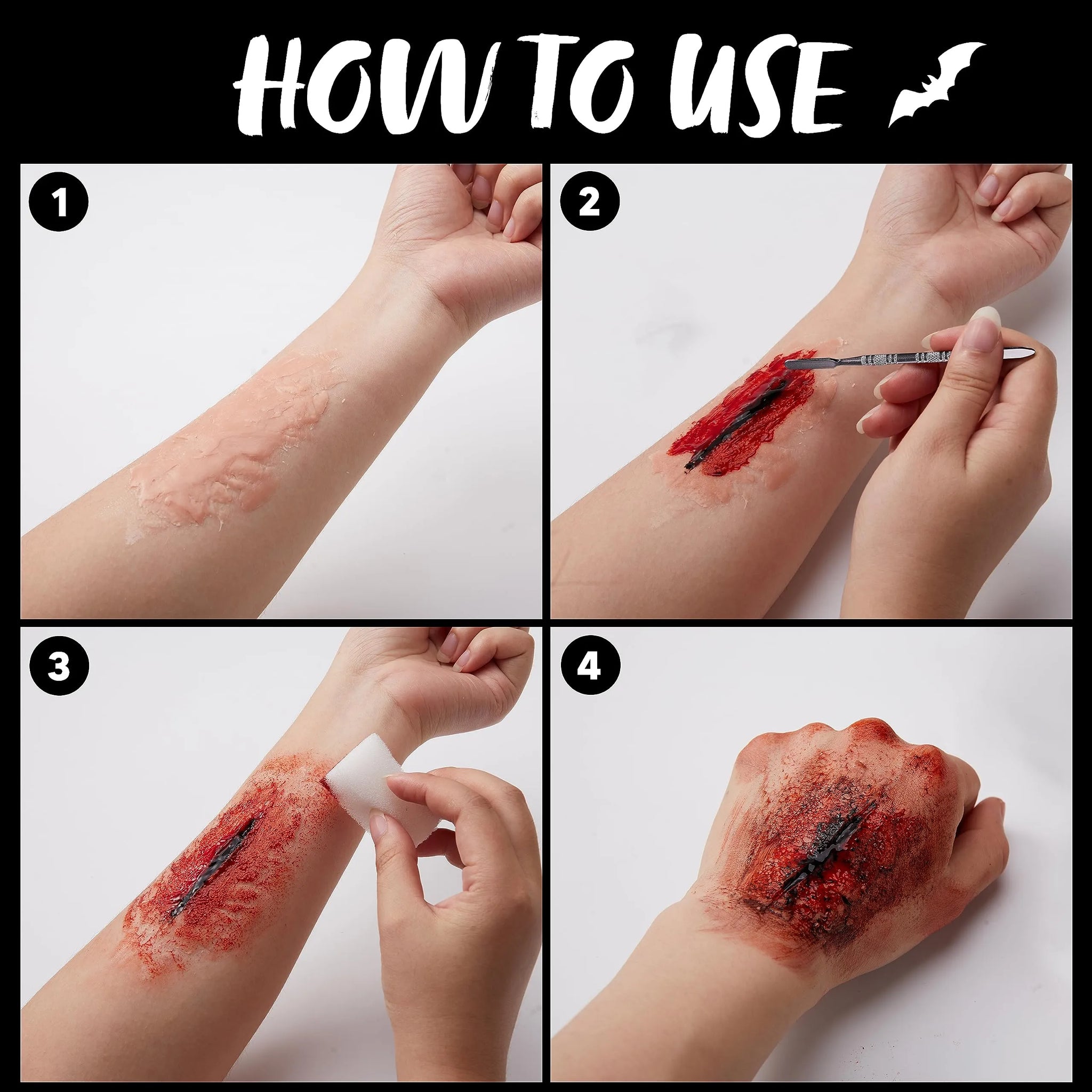 HOW TO USE

1

2

3

4